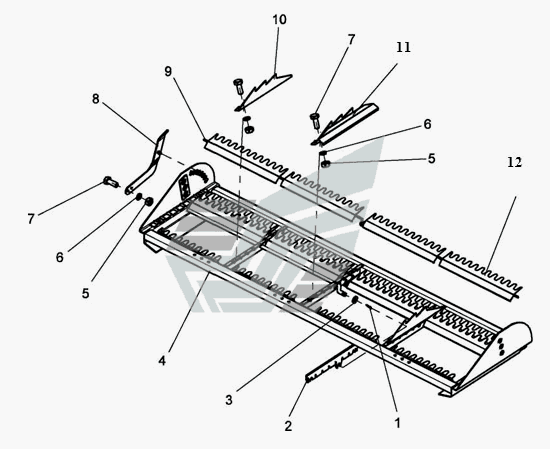 10
7
11
9
8
6
5
12
7
6
5
4
3
2
1